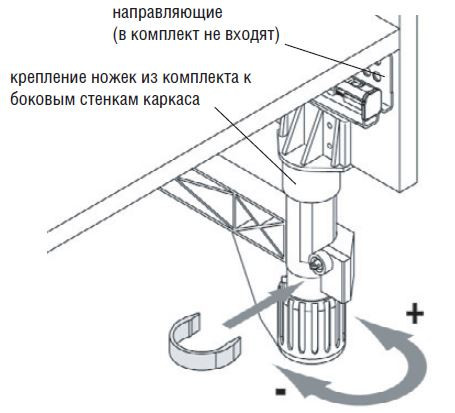 направляющие
(в комплект не входят)

крепление ножек из комплекта к боковым стенкам каркаса

+

-