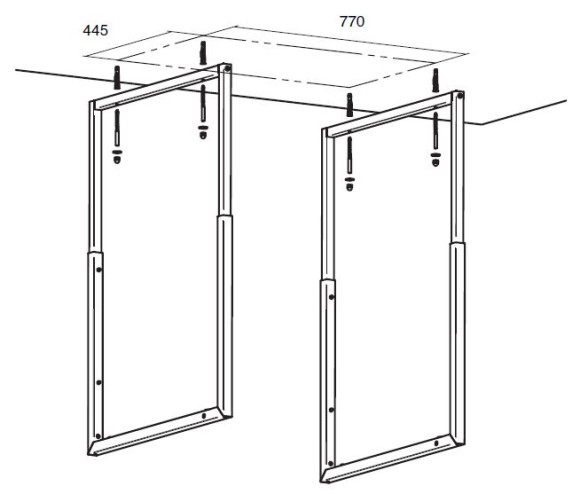 445

770