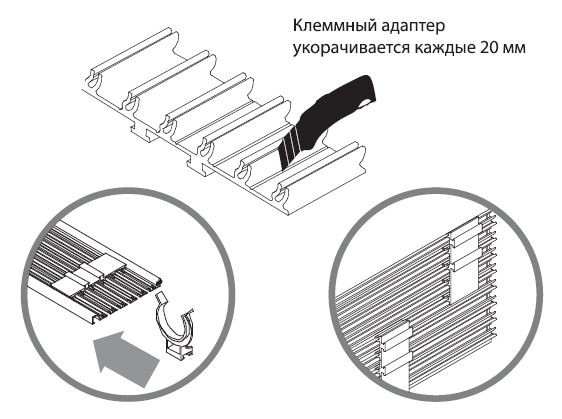 Клеммный адаптер укорачивается каждые 20 мм