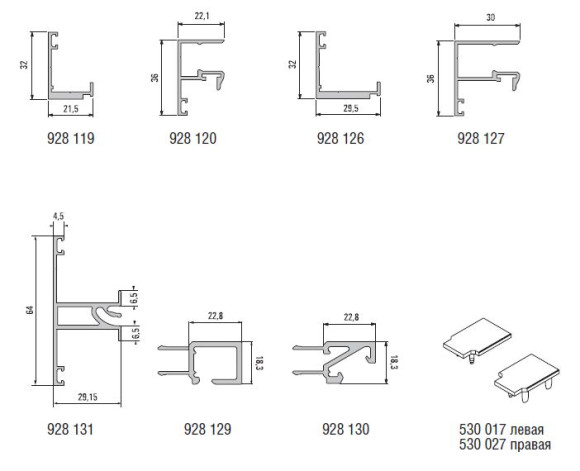 32
21,5
928 119

22,1
36
928 120

32
29,5
928 126

30
36
928 127

4,5
64
6,5
6,5
29,15
928 131

22,8
18,3
928 129

22,8
18,3
928 130

530 017 левая
530 027 правая